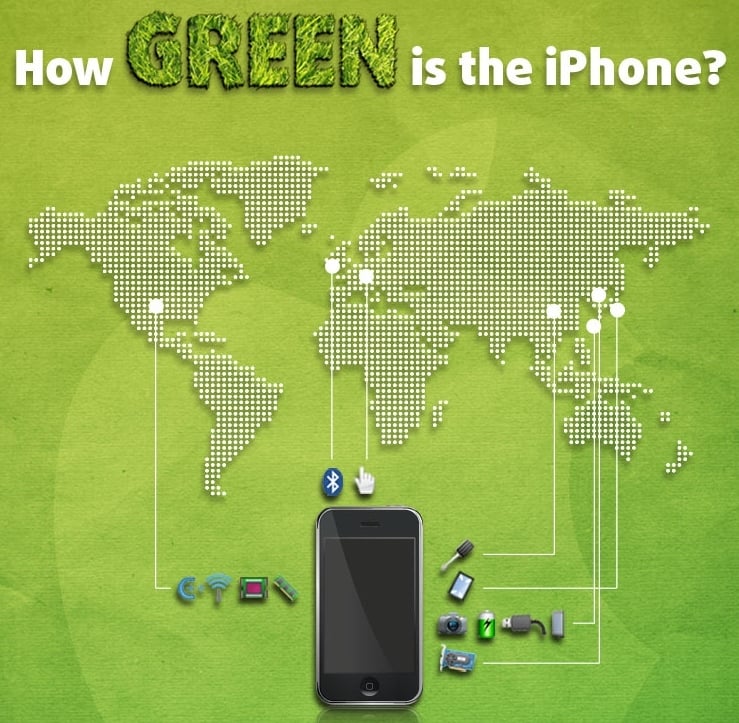 How GREEN is the iPhone?